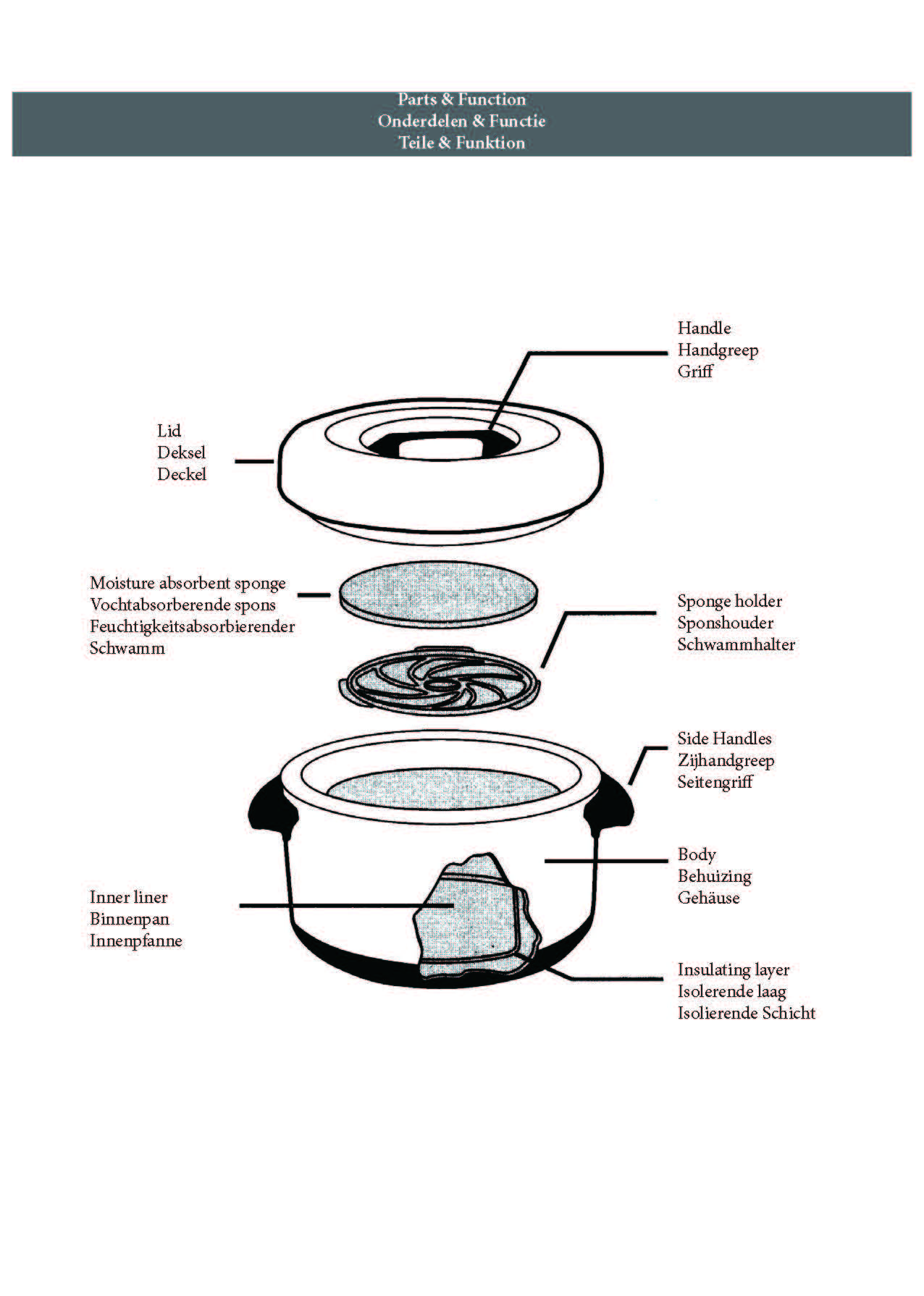 Parts & Function
Onderdelen & Functie
Teile & Funktion

Handle
Handgreep
Griff

Lid
Deksel
Deckel

Moisture absorbent sponge
Vochtabsorberende spons
Feuchtigkeitsabsorbierender Schwamm

Sponge holder
Sponshouder
Schwammhalter

Side Handles
Zijhandgreep
Seitengriff

Body
Behuizing
Gehäuse

Inner liner
Binnenpan
Innenpfanne

Insulating layer
Isolerende laag
Isolierende Schicht